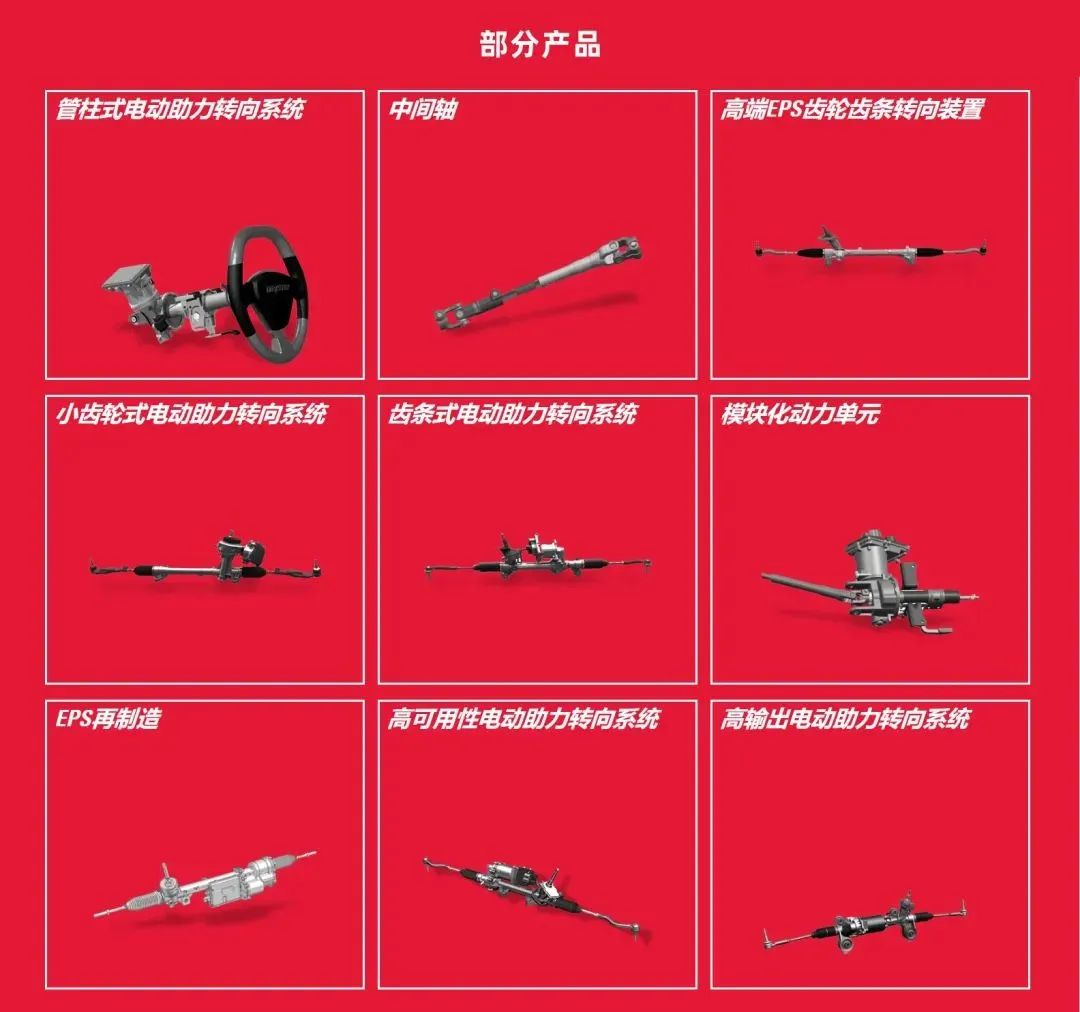 部分产品

管柱式电动助力转向系统

中间轴

高端EPS齿轮齿条转向装置

小齿轮式电动助力转向系统

齿条式电动助力转向系统

模块化动力单元

EPS再制造

高可用性电动助力转向系统

高输出电动助力转向系统